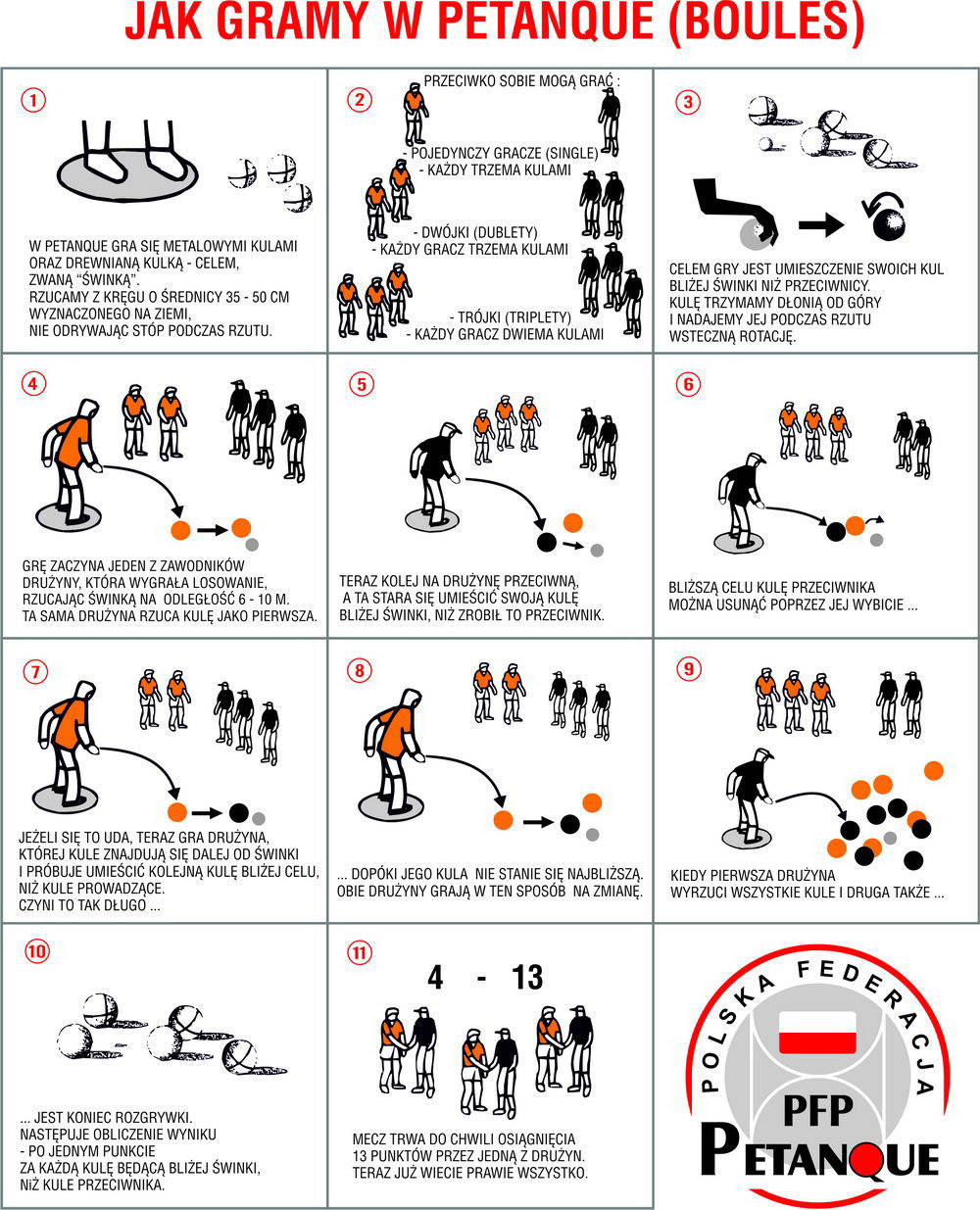 JAK GRAMY W PETANQUE (BOULES)

1

W PETANQUE GRA SIĘ METALOWYMI KULAMI ORAZ DREWNIANĄ KULKĄ - CELEM, ZWANĄ "ŚWINKĄ". RZUCAMY Z KRĘGU O ŚREDNICY 35 - 50 CM WYZNACZONEGO NA ZIEMI, NIE ODRYWAJĄC STÓP PODCZAS RZUTU.

2

PRZECIWKO SOBIE MOGĄ GRAĆ :

- POJEDYNCZY GRACZE (SINGLE) - KAŻDY TRZEMA KULAMI

- DWÓJKI (DUBLETY) - KAŻDY GRACZ TRZEMA KULAMI

- TRÓJKI (TRIPLETY) - KAŻDY GRACZ DWIEMA KULAMI

3

CELEM GRY JEST UMIESZCZENIE SWOICH KUL BLIŻEJ ŚWINKI NIŻ PRZECIWNICY. KULĘ TRZYMAMY DŁONIĄ OD GÓRY I NADAJEMY JEJ PODCZAS RZUTU WSTECZNĄ ROTACJĘ.

4

GRĘ ZACZYNA JEDEN Z ZAWODNIKÓW DRUŻYNY, KTÓRA WYGRAŁA LOSOWANIE, RZUCAJĄC ŚWINKĄ NA ODLEGŁOŚĆ 6 - 10 M. TA SAMA DRUŻYNA RZUCA KULĘ JAKO PIERWSZA.

5

TERAZ KOLEJ NA DRUŻYNĘ PRZECIWNĄ, A TA STARA SIĘ UMIEŚCIĆ SWOJĄ KULĘ BLIŻEJ ŚWINKI, NIŻ ZROBIŁ TO PRZECIWNIK.

6

BLIŻSZĄ CELU KULĘ PRZECIWNIKA MOŻNA USUNĄĆ POPRZEZ JEJ WYBICIE ...

7

JEŻELI SIĘ TO UDA, TERAZ GRA DRUŻYNA, KTÓREJ KULE ZNAJDUJĄ SIĘ DALEJ OD ŚWINKI I PRÓBUJE UMIEŚCIĆ KOLEJNĄ KULĘ BLIŻEJ CELU, NIŻ KULE PROWADZĄCE. CZYNI TO TAK DŁUGO ...

8

... DOPÓKI JEGO KULA NIE STANIE SIĘ NAJBLIŻSZĄ. OBIE DRUŻYNY GRAJĄ W TEN SPOSÓB NA ZMIANĘ.

9

KIEDY PIERWSZA DRUŻYNA WYRZUCI WSZYSTKIE KULE I DRUGA TAKŻE ...

10

... JEST KONIEC ROZGRYWKI. NASTĘPUJE OBLICZENIE WYNIKU - PO JEDNYM PUNKCIE ZA KAŻDĄ KULĘ BĘDĄCĄ BLIŻEJ ŚWINKI, NIŻ KULE PRZECIWNIKA.

11

4 - 13

MECZ TRWA DO CHWILI OSIĄGNIĘCIA 13 PUNKTÓW PRZEZ JEDNĄ Z DRUŻYN. TERAZ JUŻ WIECIE PRAWIE WSZYSTKO.

POLSKA FEDERACJA
PFP
PETANQUE